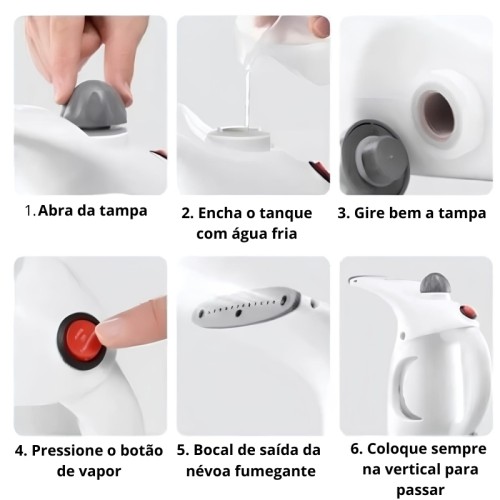 1. Abra da tampa

2. Encha o tanque com água fria

3. Gire bem a tampa

4. Pressione o botão de vapor

5. Bocal de saída da névoa fumegante

6. Coloque sempre na vertical para passar