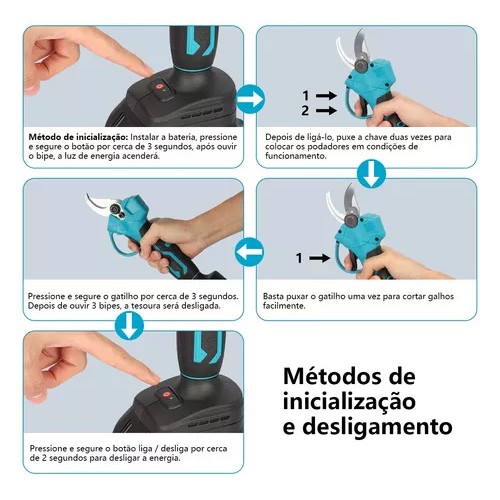 Método de inicialização: Instalar a bateria, pressione e segure o botão por cerca de 3 segundos, após ouvir o bipe, a luz de energia acenderá.

1
2

Depois de ligá-lo, puxe a chave duas vezes para colocar os podadores em condições de funcionamento.

1

Basta puxar o gatilho uma vez para cortar galhos facilmente.

Pressione e segure o gatilho por cerca de 3 segundos. Depois de ouvir 3 bipes, a tesoura será desligada.

Pressione e segure o botão liga / desliga por cerca de 2 segundos para desligar a energia.

Métodos de inicialização e desligamento